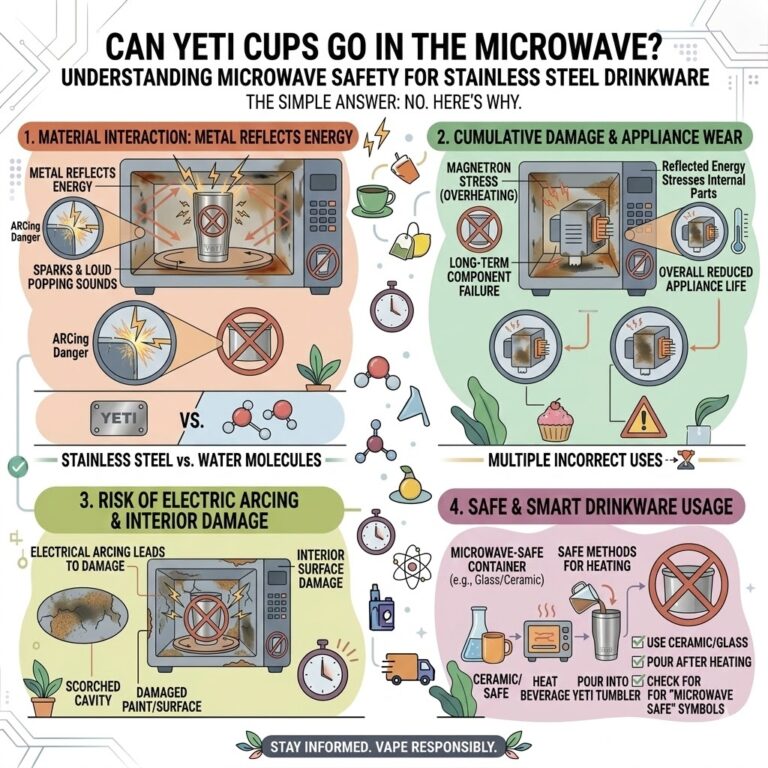 CAN YETI CUPS GO IN THE MICROWAVE?
UNDERSTANDING MICROWAVE SAFETY FOR STAINLESS STEEL DRINKWARE
THE SIMPLE ANSWER: NO. HERE'S WHY.

1. MATERIAL INTERACTION: METAL REFLECTS ENERGY

METAL REFLECTS ENERGY

ARCing Danger

SPARKS & LOUD POPPING SOUNDS

YETI

ARCing Danger

YETI

VS.

STAINLESS STEEL vs. WATER MOLECULES

2. CUMULATIVE DAMAGE & APPLIANCE WEAR

MAGNETRON STRESS (OVERHEATING)

Reflected Energy Stresses Internal Parts

LONG-TERM COMPONENT FAILURE

OVERALL REDUCED APPLIANCE LIFE

MULTIPLE INCORRECT USES

3. RISK OF ELECTRIC ARCING & INTERIOR DAMAGE

ELECTRICAL ARCING LEADS TO DAMAGE

INTERIOR SURFACE DAMAGE

SCORCHED CAVITY

DAMAGED PAINT/SURFACE

4. SAFE & SMART DRINKWARE USAGE

MICROWAVE-SAFE CONTAINER (e.g., Glass/Ceramic)

SAFE METHODS FOR HEATING

CERAMIC/ SAFE

HEAT BEVERAGE

POUR INTO YETI TUMBLER

USE CERAMIC/GLASS
POUR AFTER HEATING
CHECK FOR "MICROWAVE SAFE" SYMBOLS

STAY INFORMED. VAPE RESPONSIBLY.