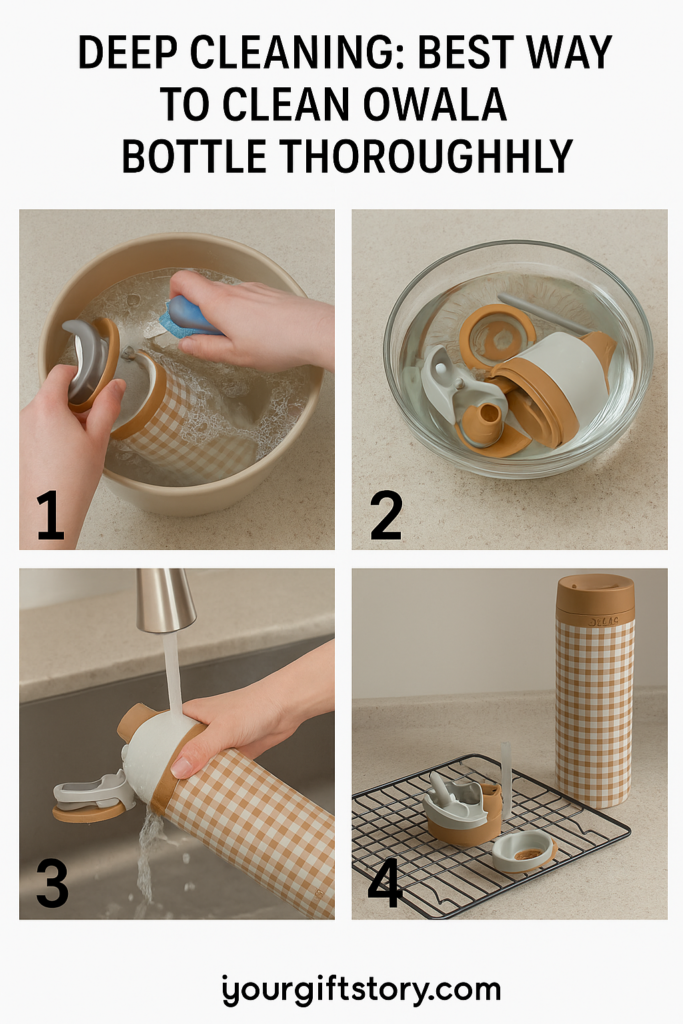 DEEP CLEANING: BEST WAY TO CLEAN OWALA BOTTLE THOROUGHHLY

1

2

3

4

yourgiftstory.com